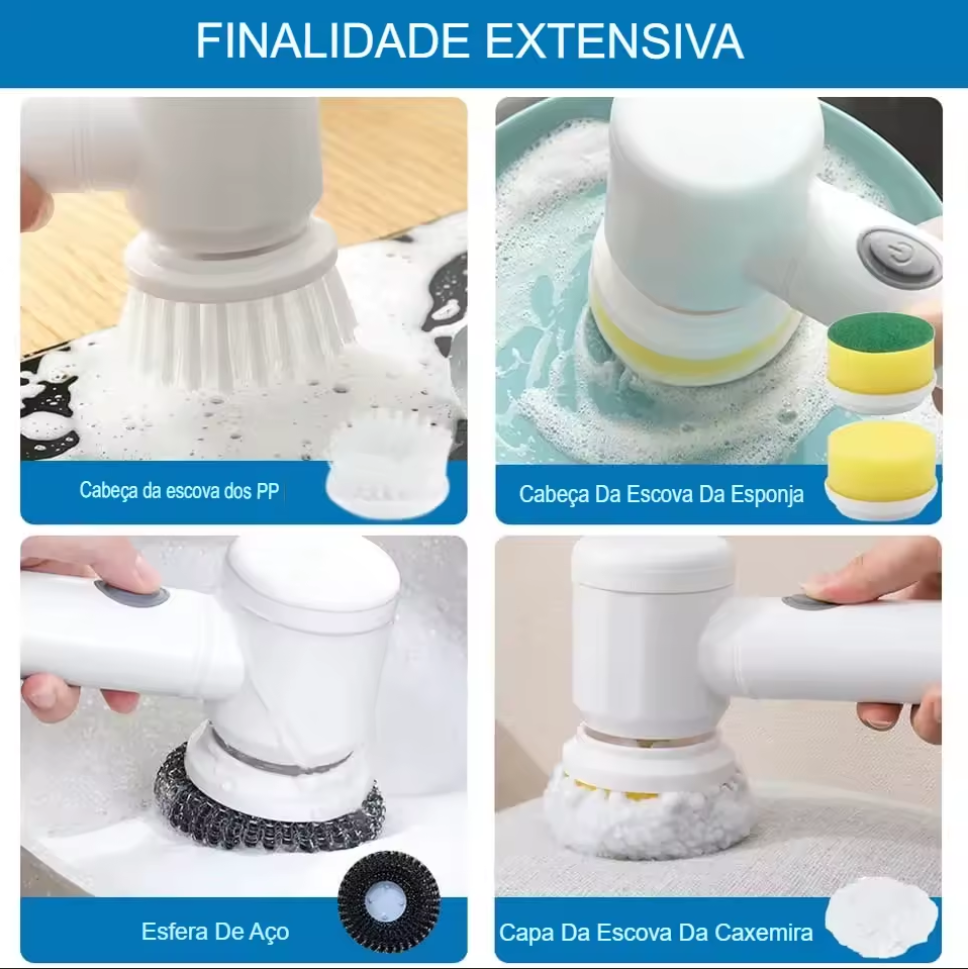 FINALIDADE EXTENSIVA

Cabeça da escova dos PP

Cabeça Da Escova Da Esponja

Esfera De Aço

Capa Da Escova Da Caxemira