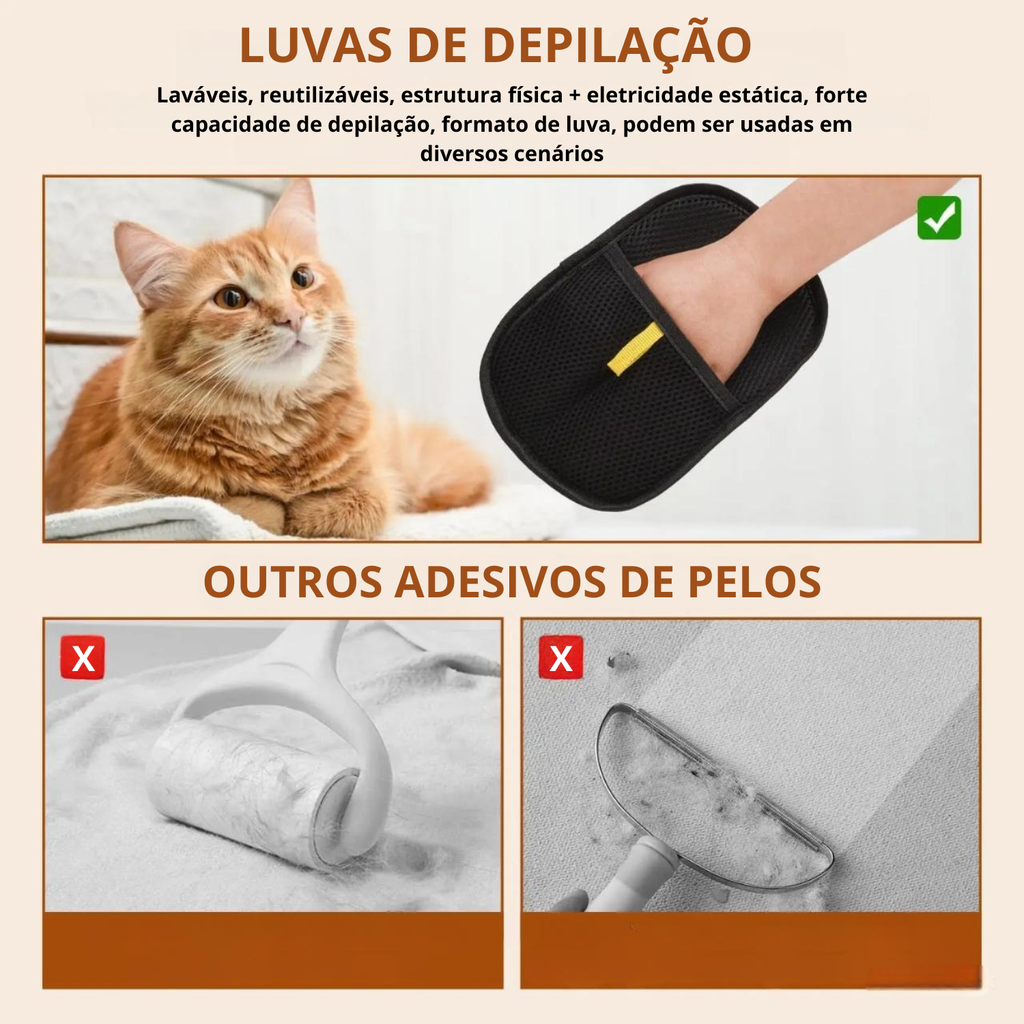 LUVAS DE DEPILAÇÃO

Laváveis, reutilizáveis, estrutura física + eletricidade estática, forte capacidade de depilação, formato de luva, podem ser usadas em diversos cenários

OUTROS ADESIVOS DE PELOS

X

X