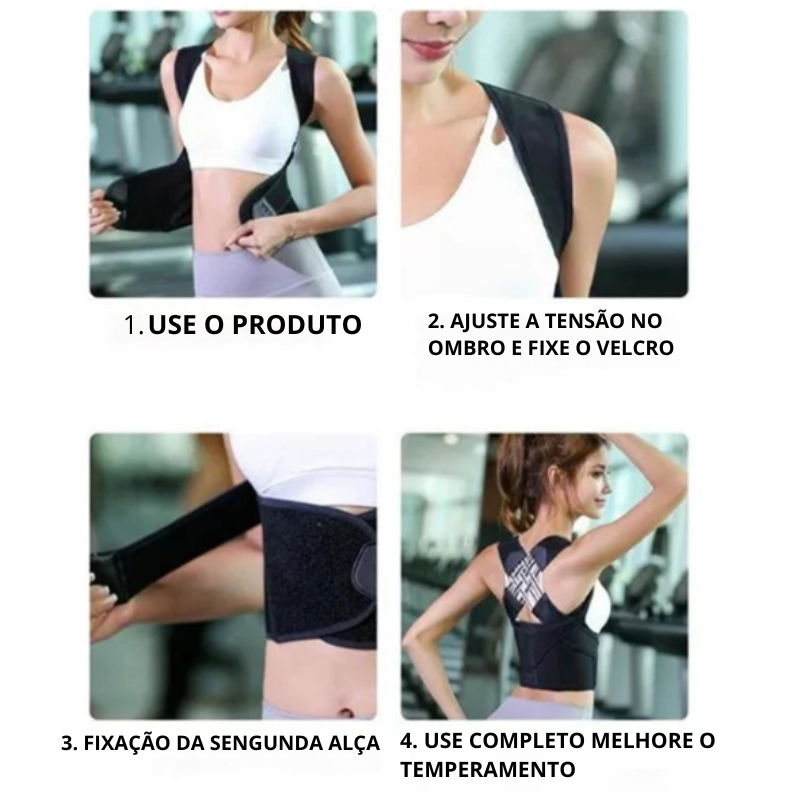 1. USE O PRODUTO

2. AJUSTE A TENSÃO NO OMBRO E FIXE O VELCRO

3. FIXAÇÃO DA SENGUNDA ALÇA

4. USE COMPLETO MELHORE O TEMPERAMENTO